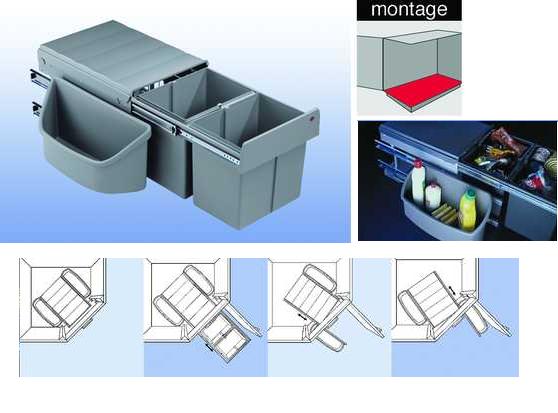 montage